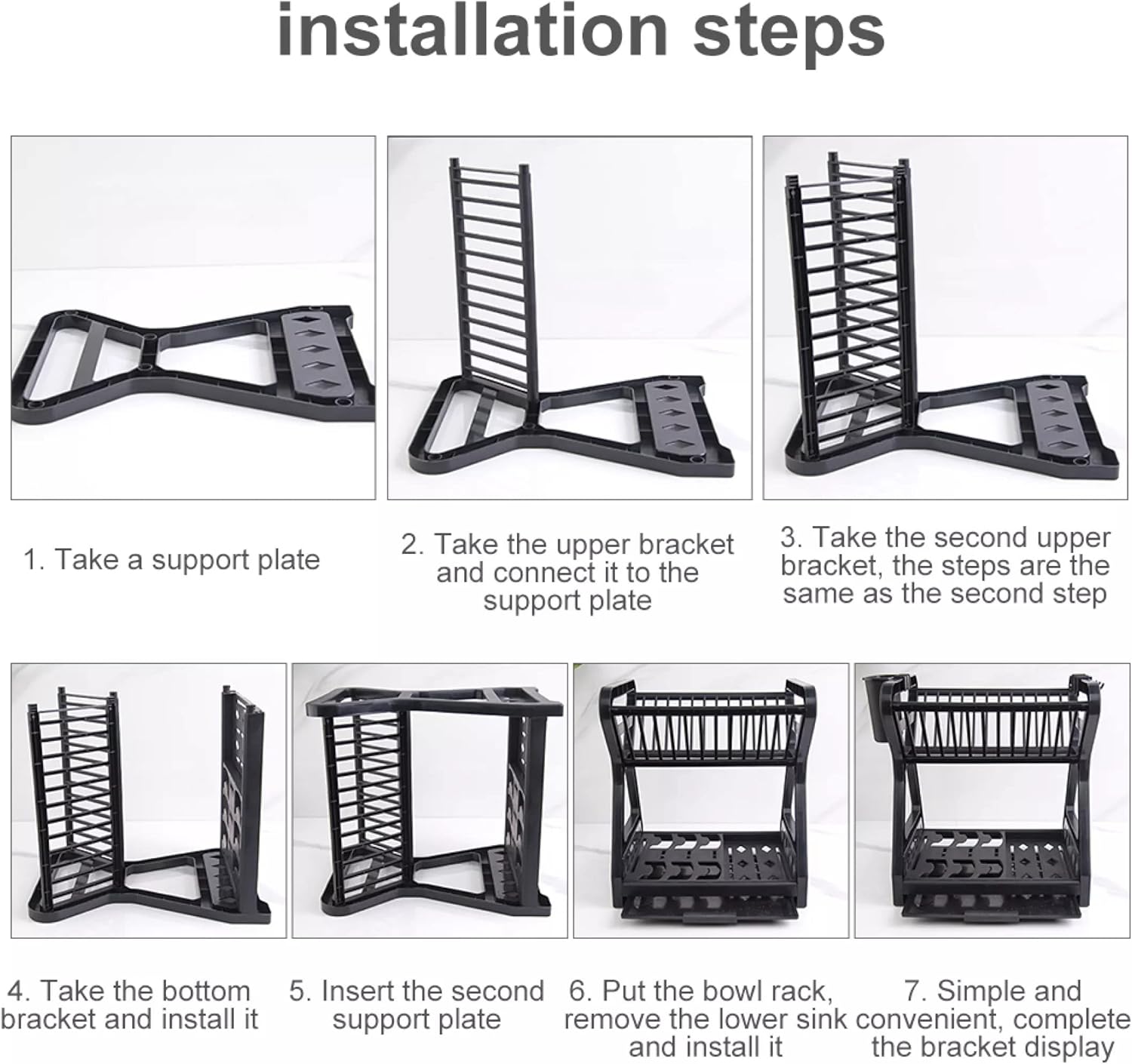 installation steps

1. Take a support plate

2. Take the upper bracket and connect it to the support plate

3. Take the second upper bracket, the steps are the same as the second step

4. Take the bottom bracket and install it

5. Insert the second support plate

6. Put the bowl rack, remove the lower sink and install it

7. Simple and convenient, complete the bracket display