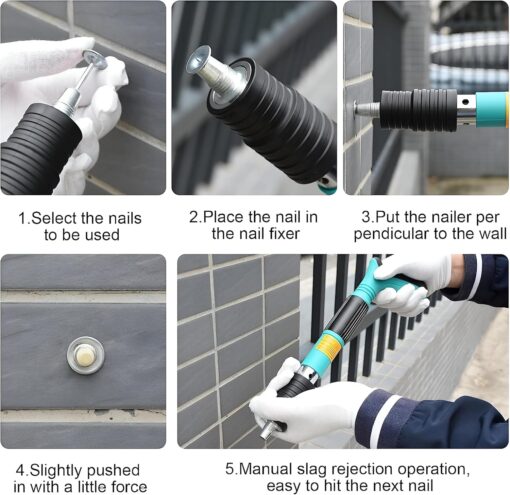 1.Select the nails to be used

2.Place the nail in the nail fixer

3.Put the nailer per pendicular to the wall

4.Slightly pushed in with a little force

5.Manual slag rejection operation, easy to hit the next nail